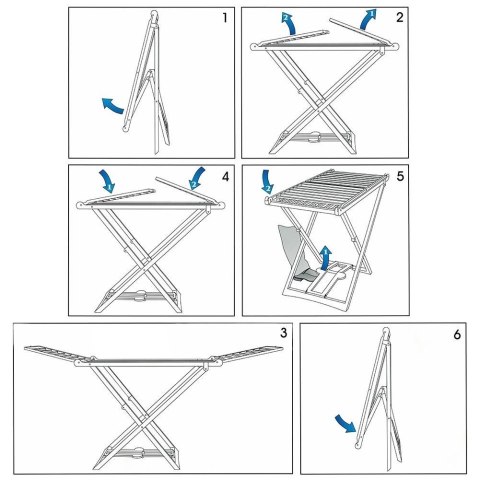 1

2

2

1

4

1

2

5

2

1

3

6